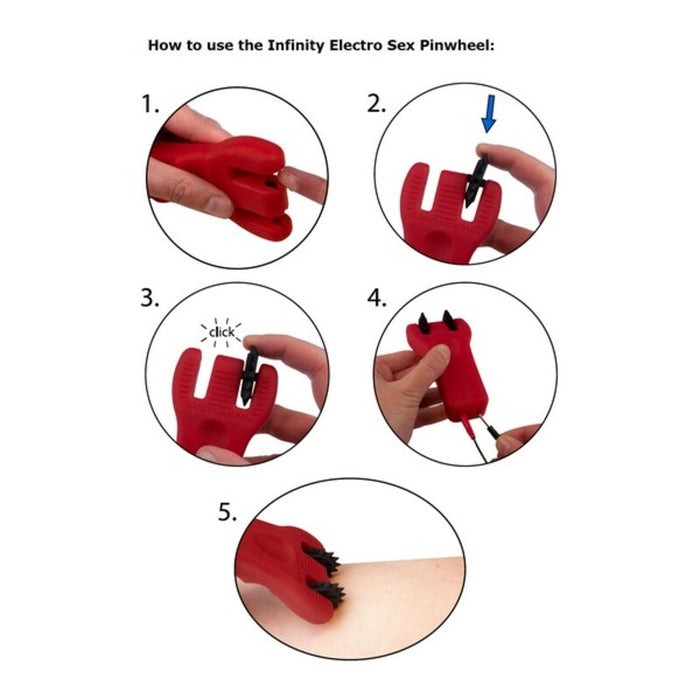 How to use the Infinity Electro Sex Pinwheel:

1.

2.

3.

click

4.

5.